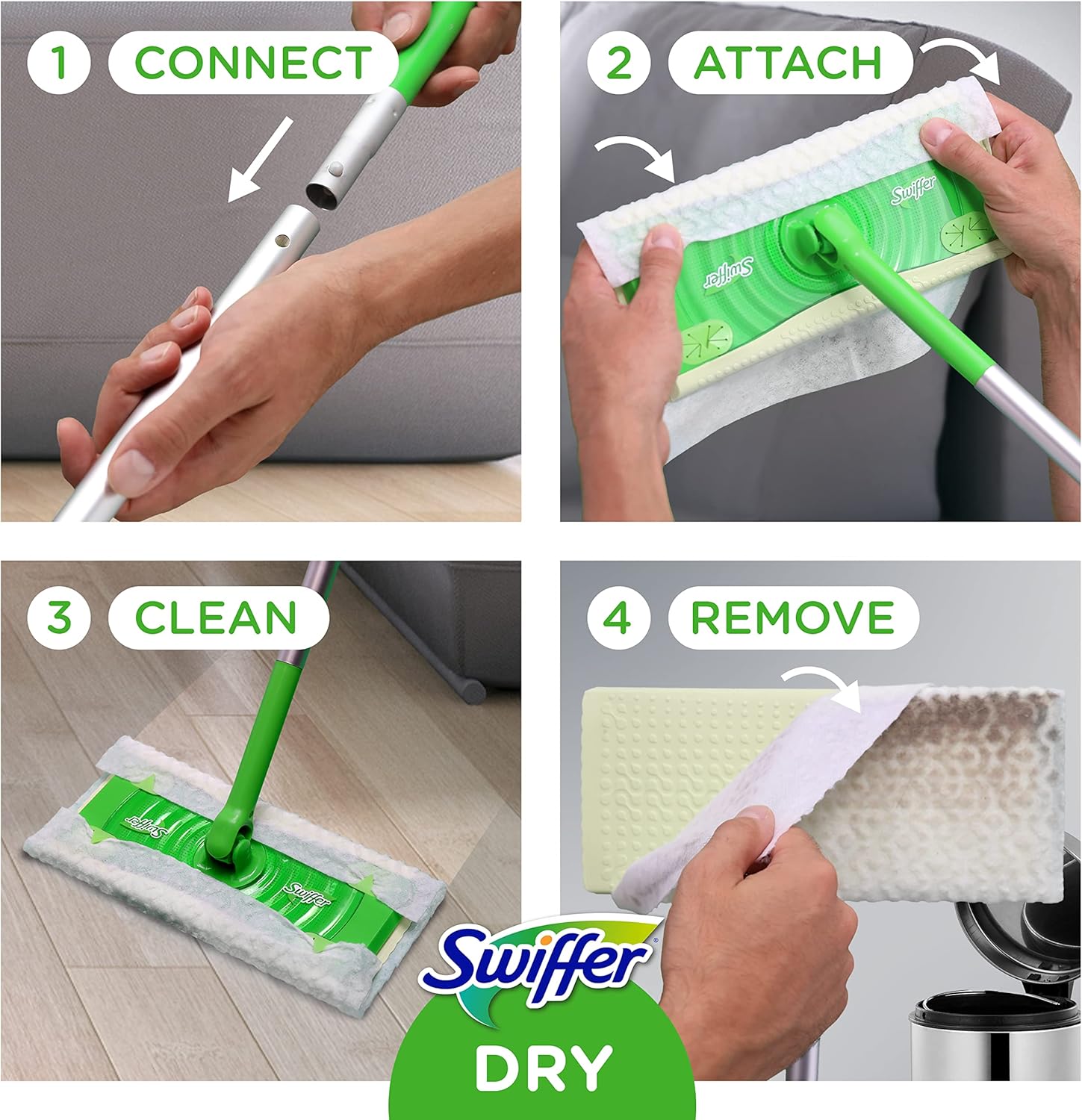 1 CONNECT

2 ATTACH

Swiffer

Swiffer

3 CLEAN

Swiffer

Swiffer

4 REMOVE

Swiffer

DRY