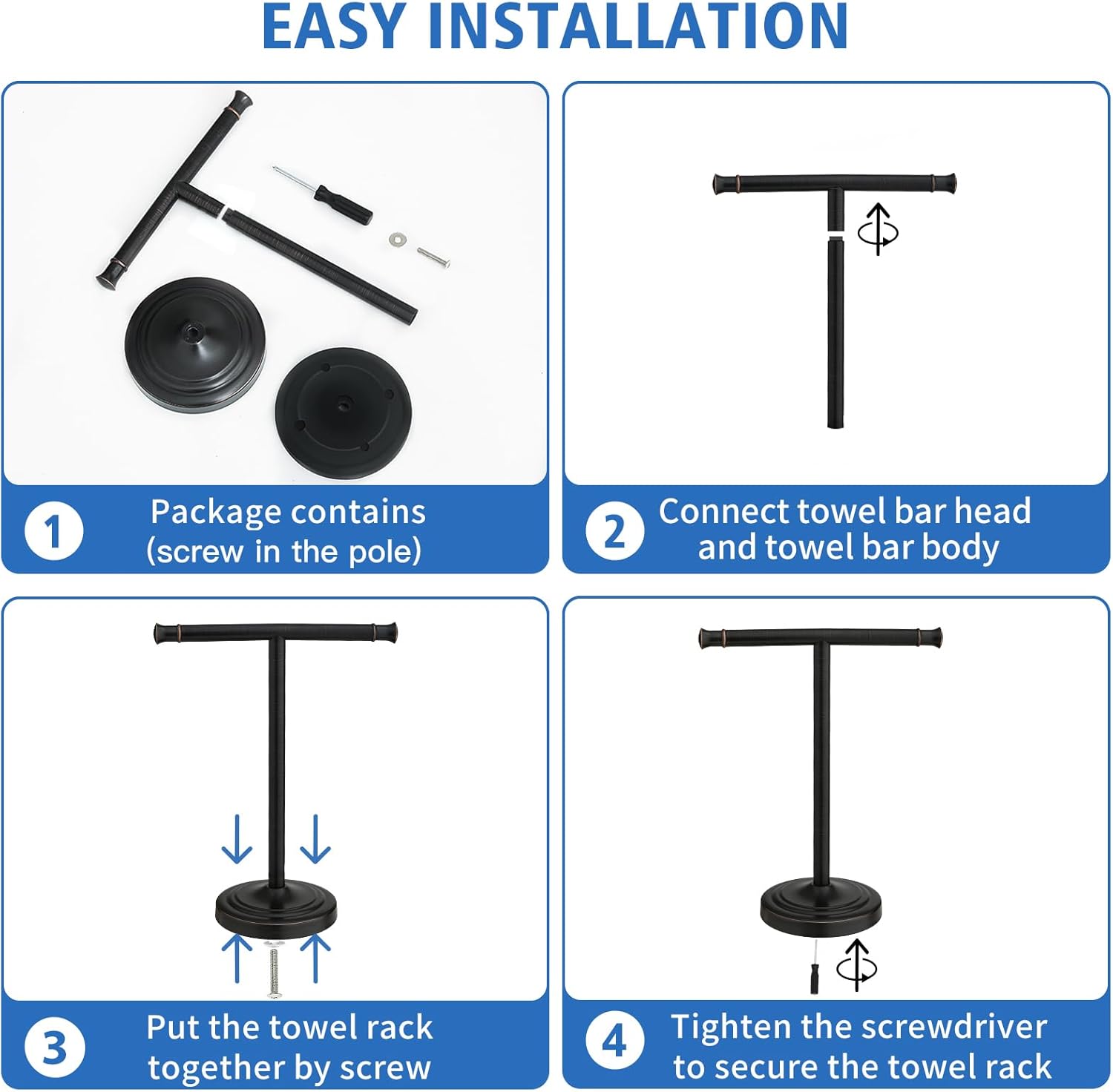 EASY INSTALLATION

1 Package contains (screw in the pole)

2 Connect towel bar head and towel bar body

3 Put the towel rack together by screw

4 Tighten the screwdriver to secure the towel rack