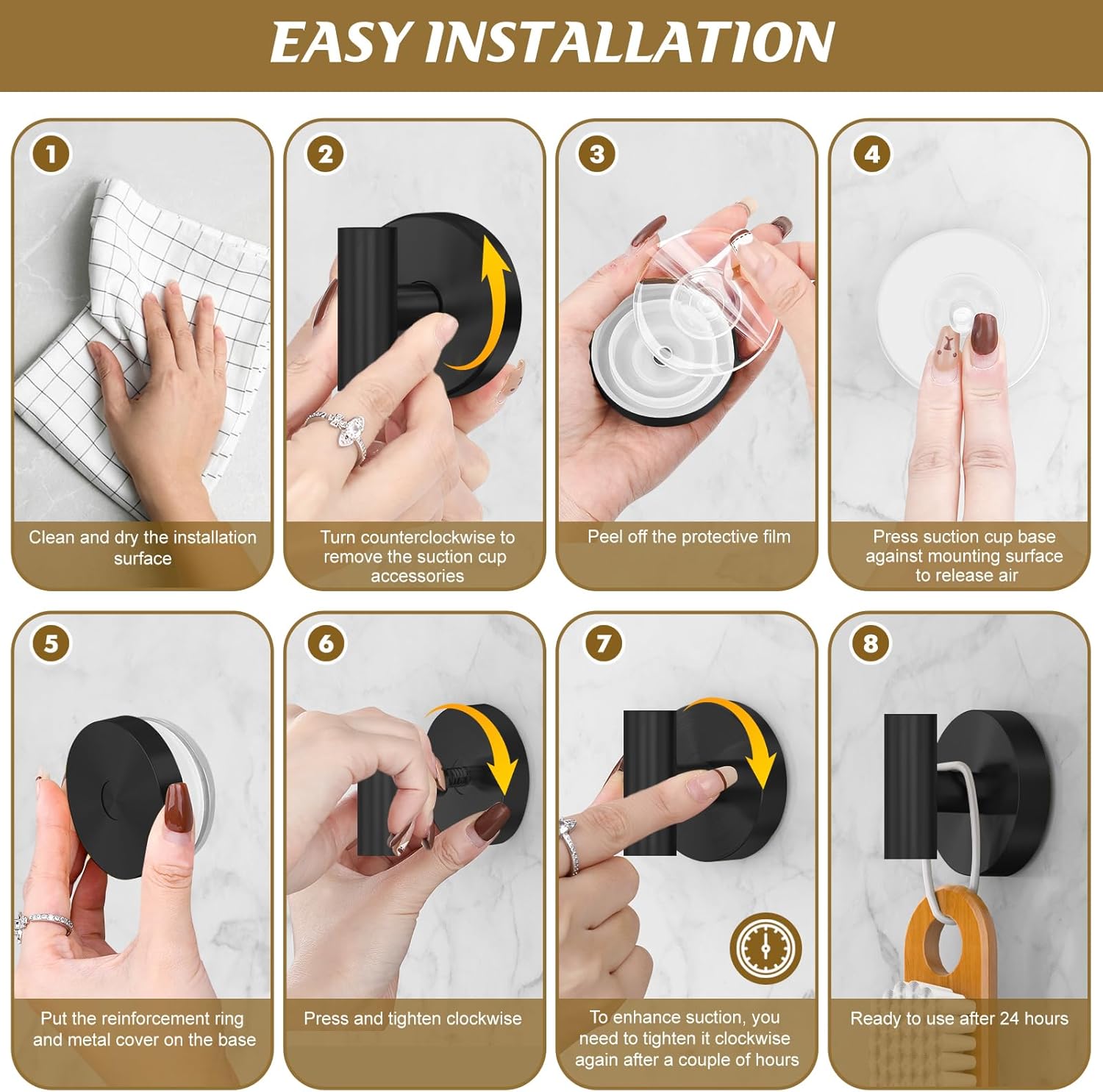 EASY INSTALLATION

1
Clean and dry the installation surface

2
Turn counterclockwise to remove the suction cup accessories

3
Peel off the protective film

4
Press suction cup base against mounting surface to release air

5
Put the reinforcement ring and metal cover on the base

6
Press and tighten clockwise

7
To enhance suction, you need to tighten it clockwise again after a couple of hours

8
Ready to use after 24 hours