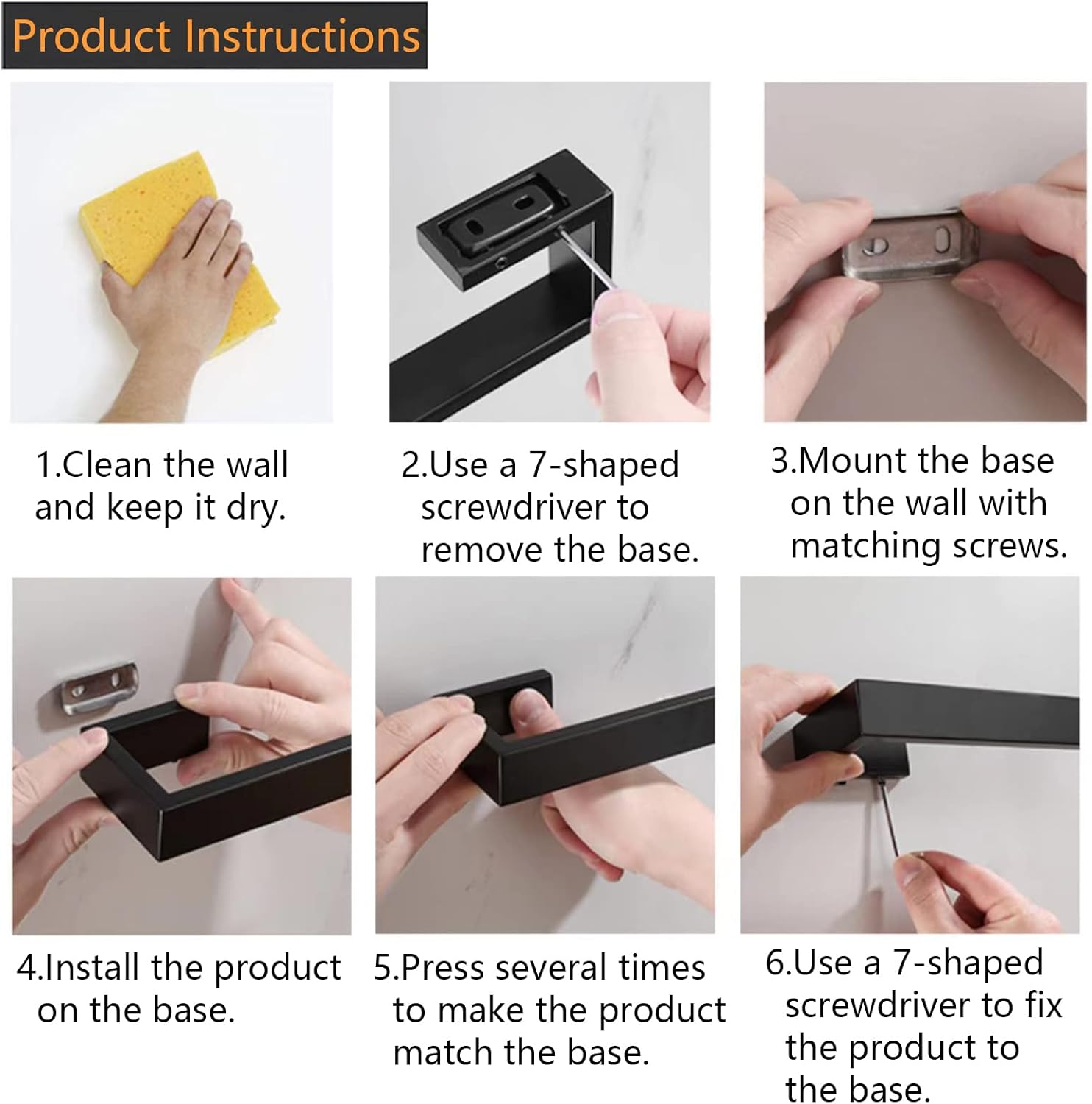 Product Instructions

1.Clean the wall and keep it dry.

2.Use a 7-shaped screwdriver to remove the base.

3.Mount the base on the wall with matching screws.

4.Install the product on the base.

5.Press several times to make the product match the base.

6.Use a 7-shaped screwdriver to fix the product to the base.