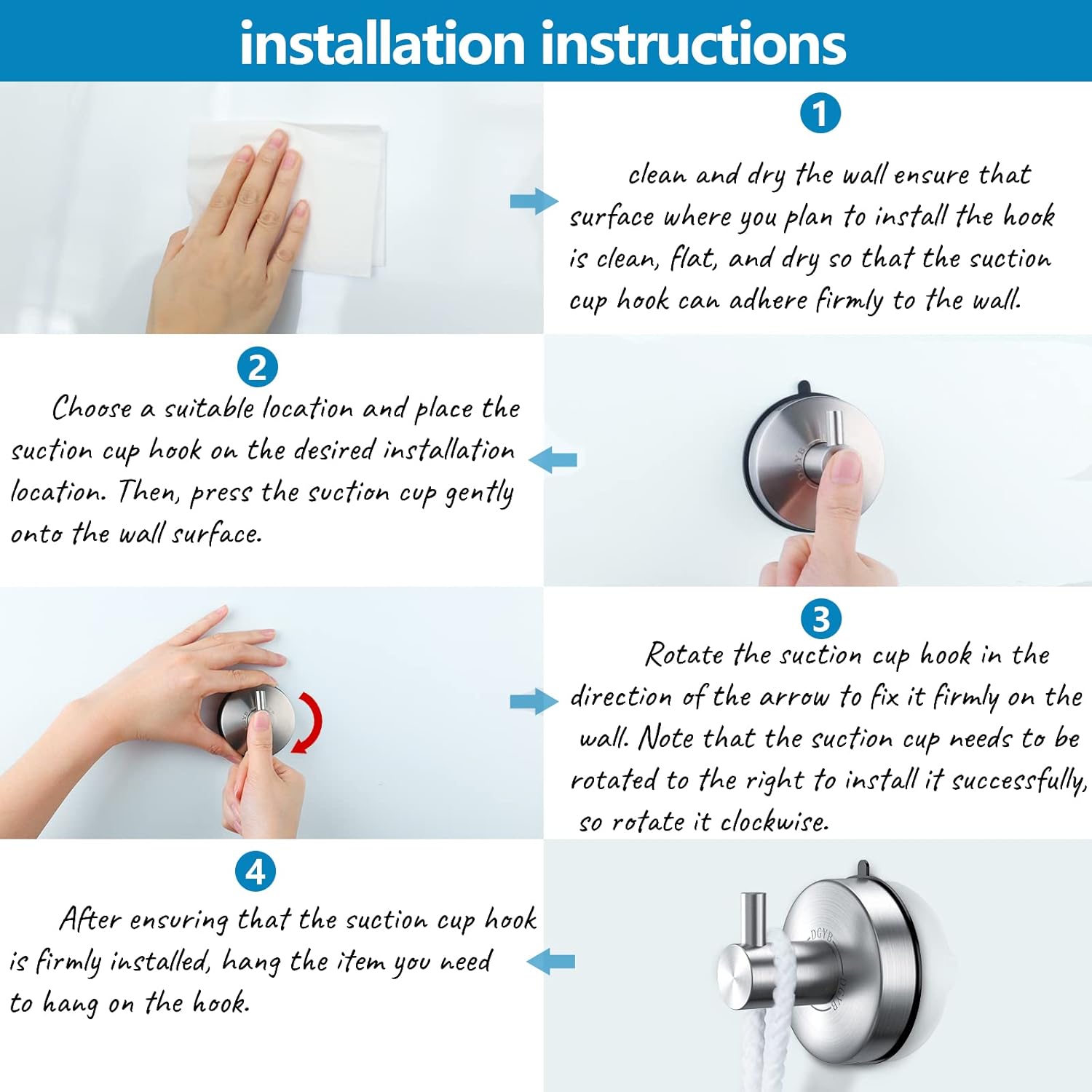 installation instructions

1

clean and dry the wall ensure that surface where you plan to install the hook is clean, flat, and dry so that the suction cup hook can adhere firmly to the wall.

2

Choose a suitable location and place the suction cup hook on the desired installation location. Then, press the suction cup gently onto the wall surface.

DGYB

3

Rotate the suction cup hook in the direction of the arrow to fix it firmly on the wall. Note that the suction cup needs to be rotated to the right to install it successfully, so rotate it clockwise.

4

After ensuring that the suction cup hook is firmly installed, hang the item you need to hang on the hook.

DGYB
DGYB