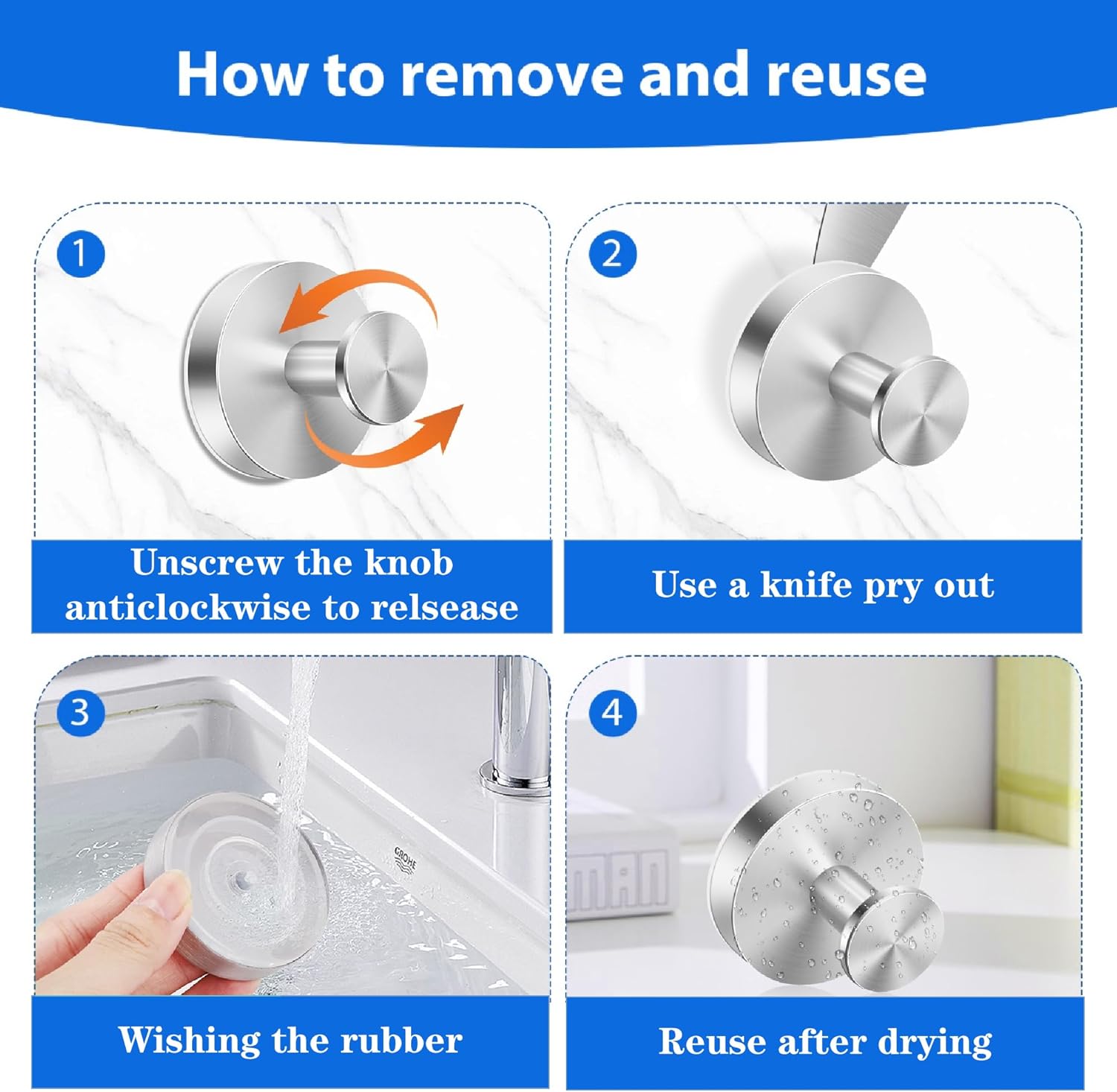 How to remove and reuse

1

Unscrew the knob anticlockwise to relsease

2

Use a knife pry out

3

GROHE

Wishing the rubber

4

MAN

Reuse after drying