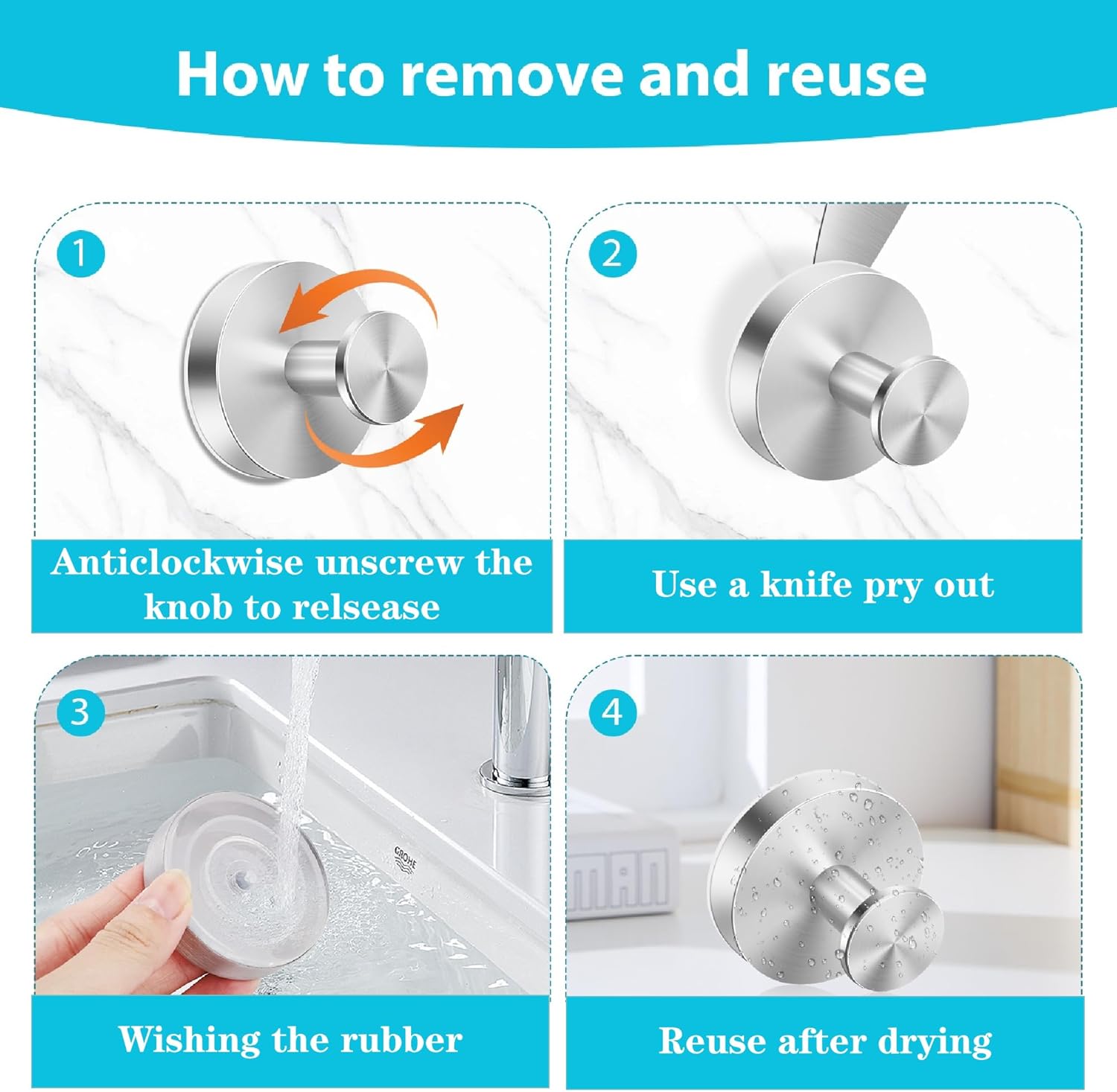 How to remove and reuse

1

Anticlockwise unscrew the knob to relsease

2

Use a knife pry out

3

GROHE

Wishing the rubber

4

MAN

Reuse after drying