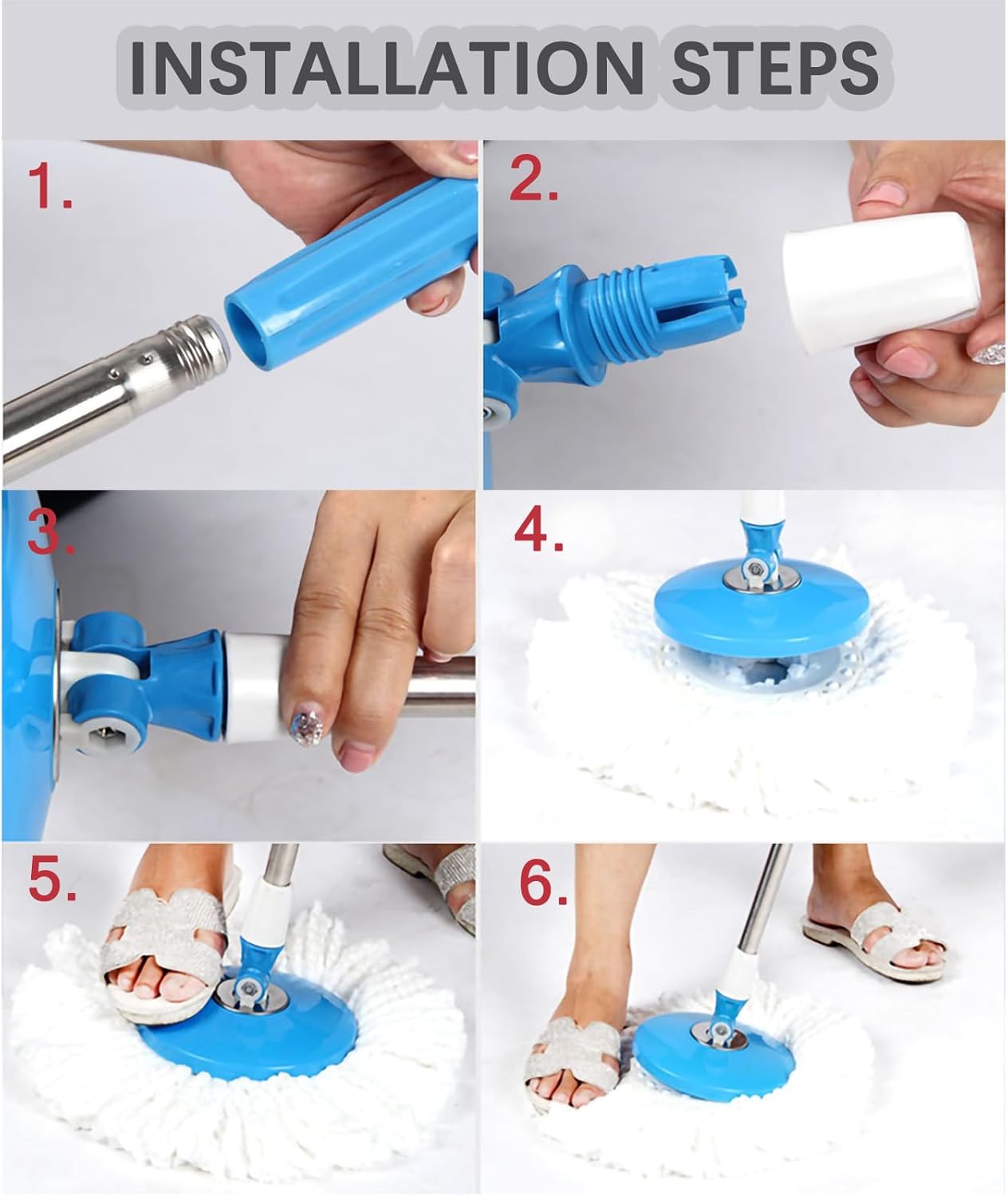 INSTALLATION STEPS

1.

2.

3.

4.

5.

6.